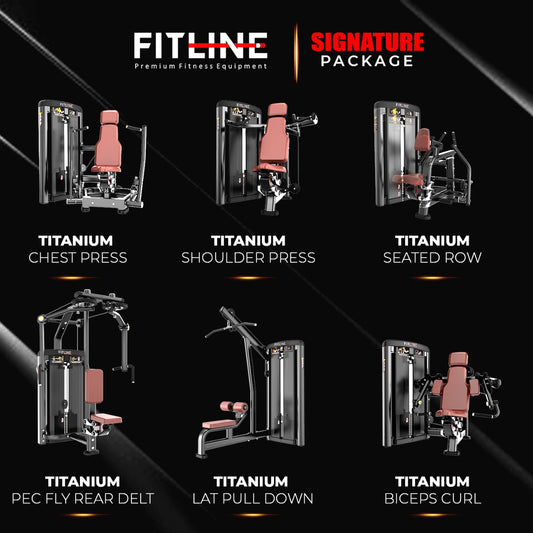 FITLINE
Premium Fitness Equipment

SIGNATURE
PACKAGE

TITANIUM
CHEST PRESS

TITANIUM
SHOULDER PRESS

TITANIUM
SEATED ROW

TITANIUM
PEC FLY REAR DELT

TITANIUM
LAT PULL DOWN

TITANIUM
BICEPS CURL